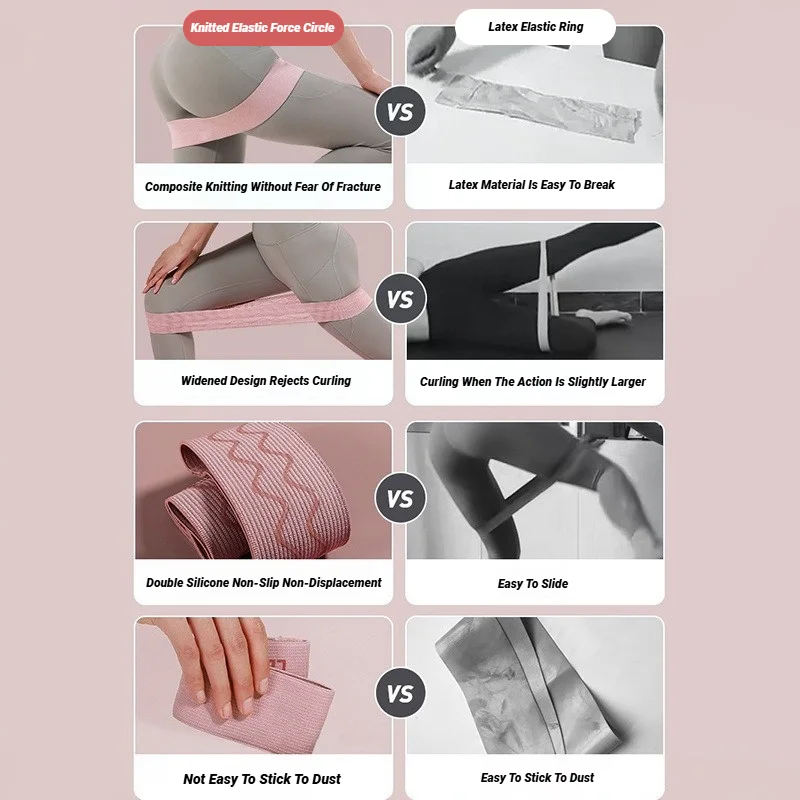 Knitted Elastic Force Circle

Latex Elastic Ring

VS

Composite Knitting Without Fear Of Fracture

Latex Material Is Easy To Break

VS

Widened Design Rejects Curling

Curling When The Action Is Slightly Larger

VS

Double Silicone Non-Slip Non-Displacement

Easy To Slide

VS

Not Easy To Stick To Dust

Easy To Stick To Dust