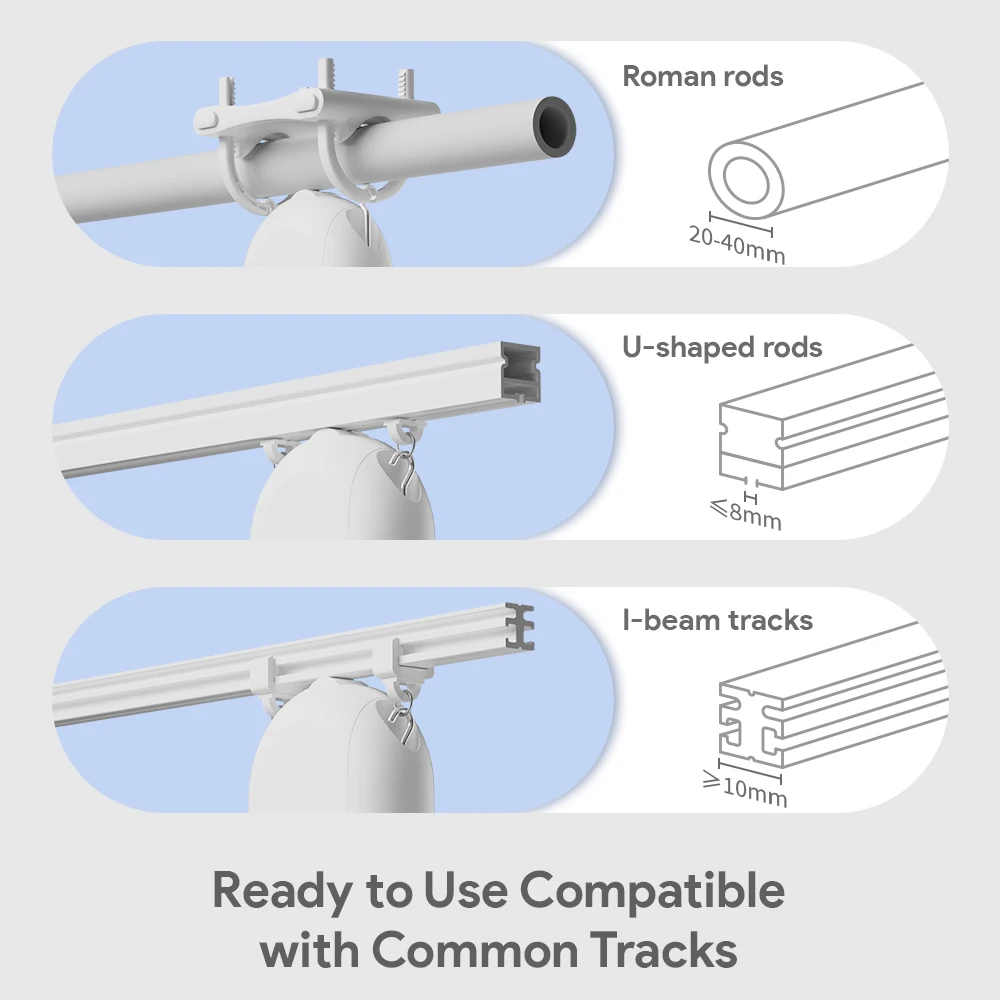 Roman rods

20-40mm

U-shaped rods

$\leqslant$8mm

I-beam tracks

$\geqslant$10mm

Ready to Use Compatible with Common Tracks