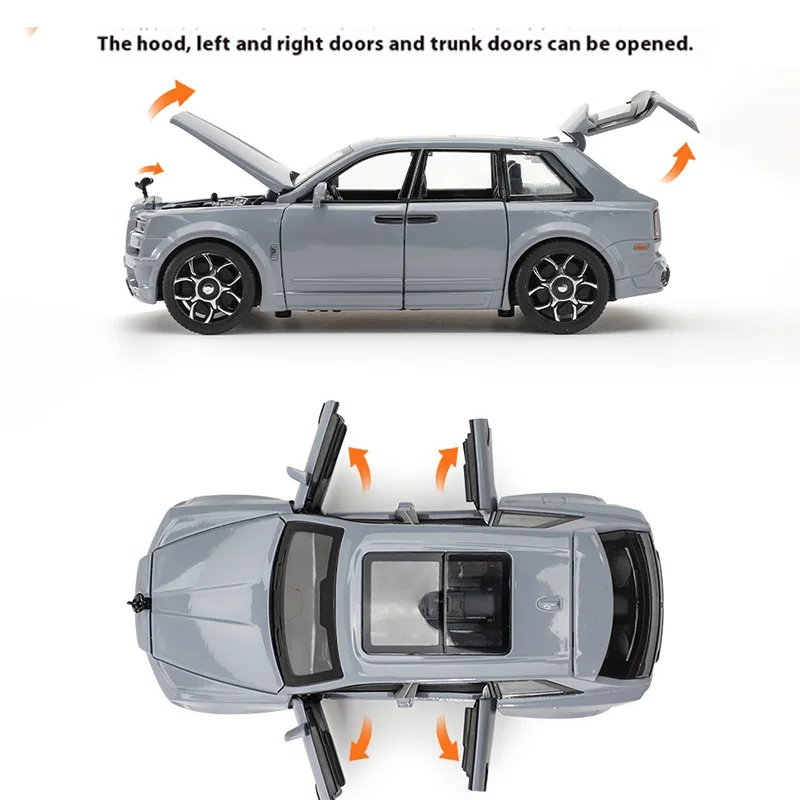 The hood, left and right doors and trunk doors can be opened.