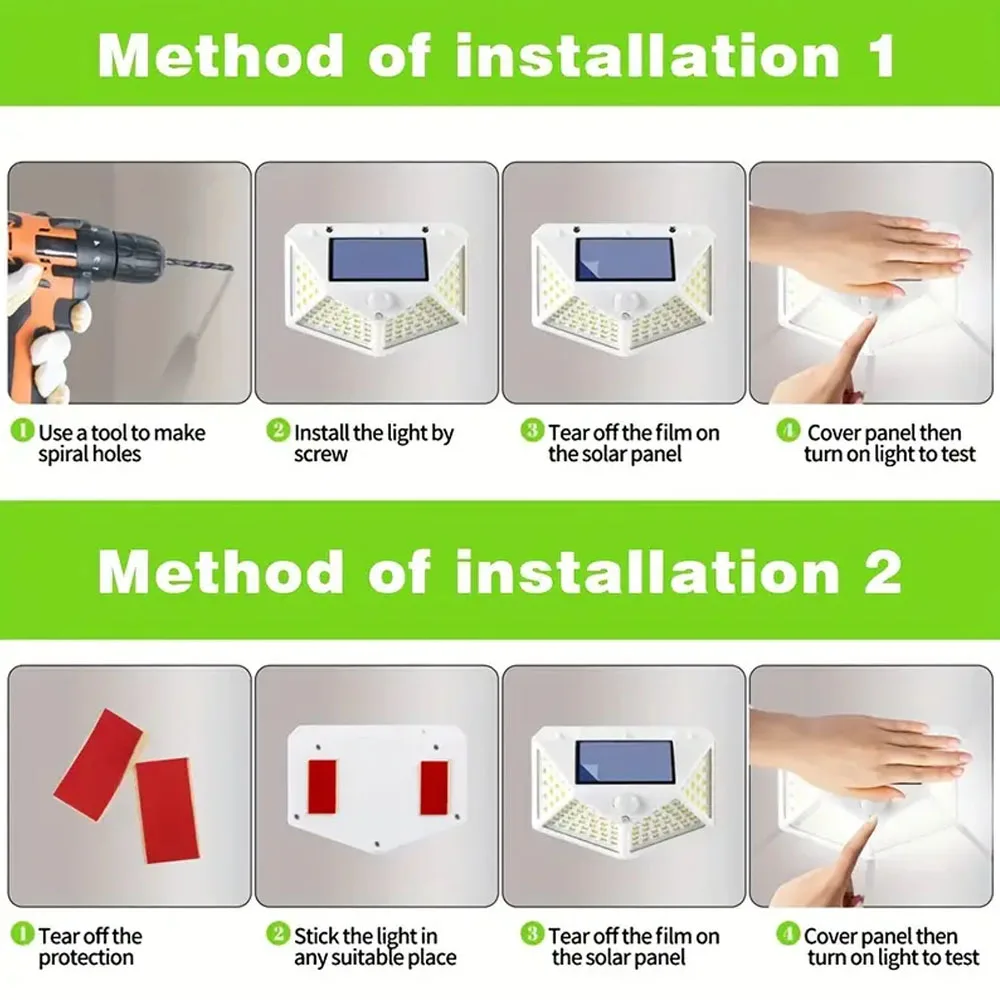 Method of installation 1

1 Use a tool to make spiral holes

2 Install the light by screw

3 Tear off the film on the solar panel

4 Cover panel then turn on light to test

Method of installation 2

1 Tear off the protection

2 Stick the light in any suitable place

3 Tear off the film on the solar panel

4 Cover panel then turn on light to test